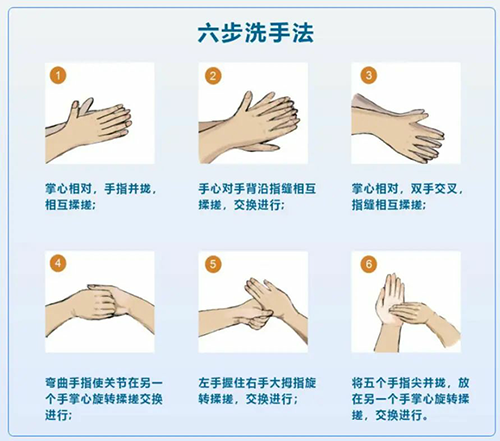 六步洗手法

1

掌心相对，手指并拢，相互揉搓；

2

手心对手背沿指缝相互揉搓，交换进行；

3

掌心相对，双手交叉，指缝相互揉搓；

4

弯曲手指使关节在另一个手掌心旋转揉搓交换进行；

5

左手握住右手大拇指旋转揉搓，交换进行；

6

将五个手指尖并拢，放在另一个手掌心旋转揉搓，交换进行。